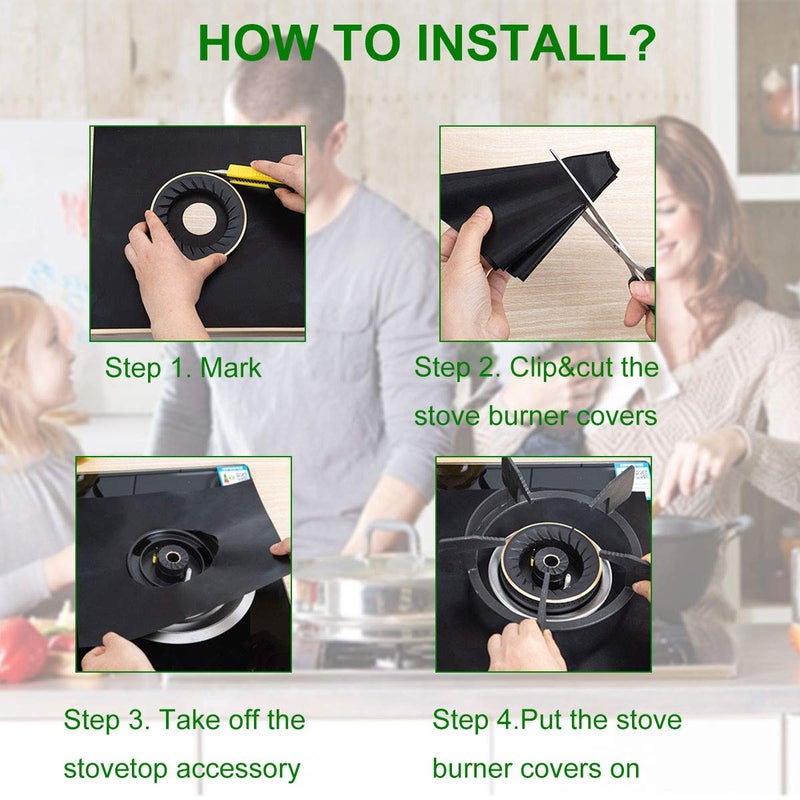 HOW TO INSTALL?

Step 1. Mark

Step 2. Clip&cut the stove burner covers

Step 3. Take off the stovetop accessory

Step 4.Put the stove burner covers on